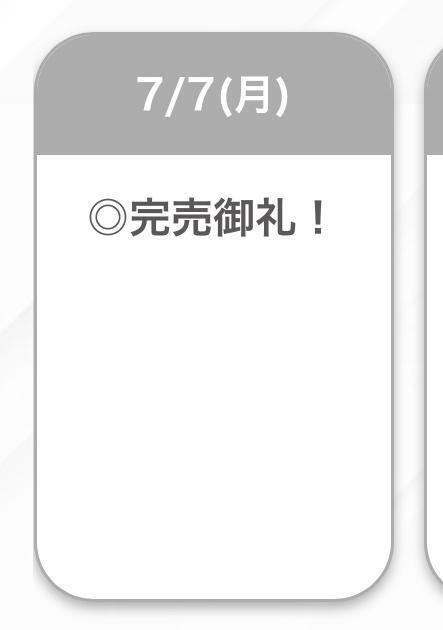 7/7(月)

◎完売御礼！