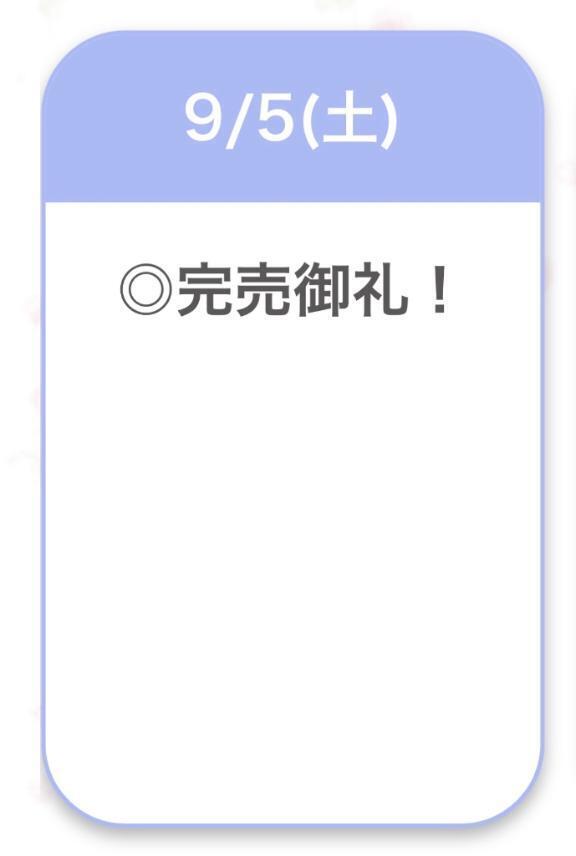 9/5(土)

◎完売御礼！