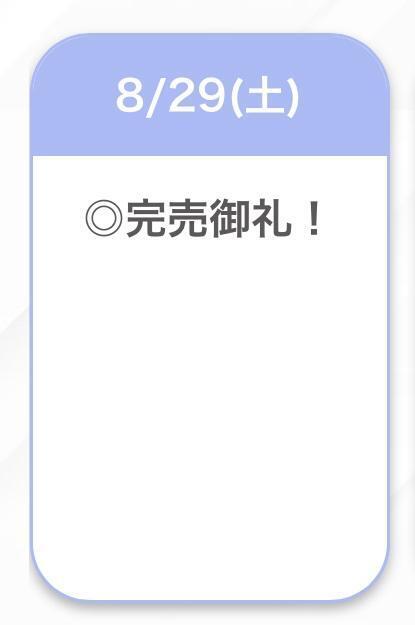 8/29(土)

◎完売御礼！